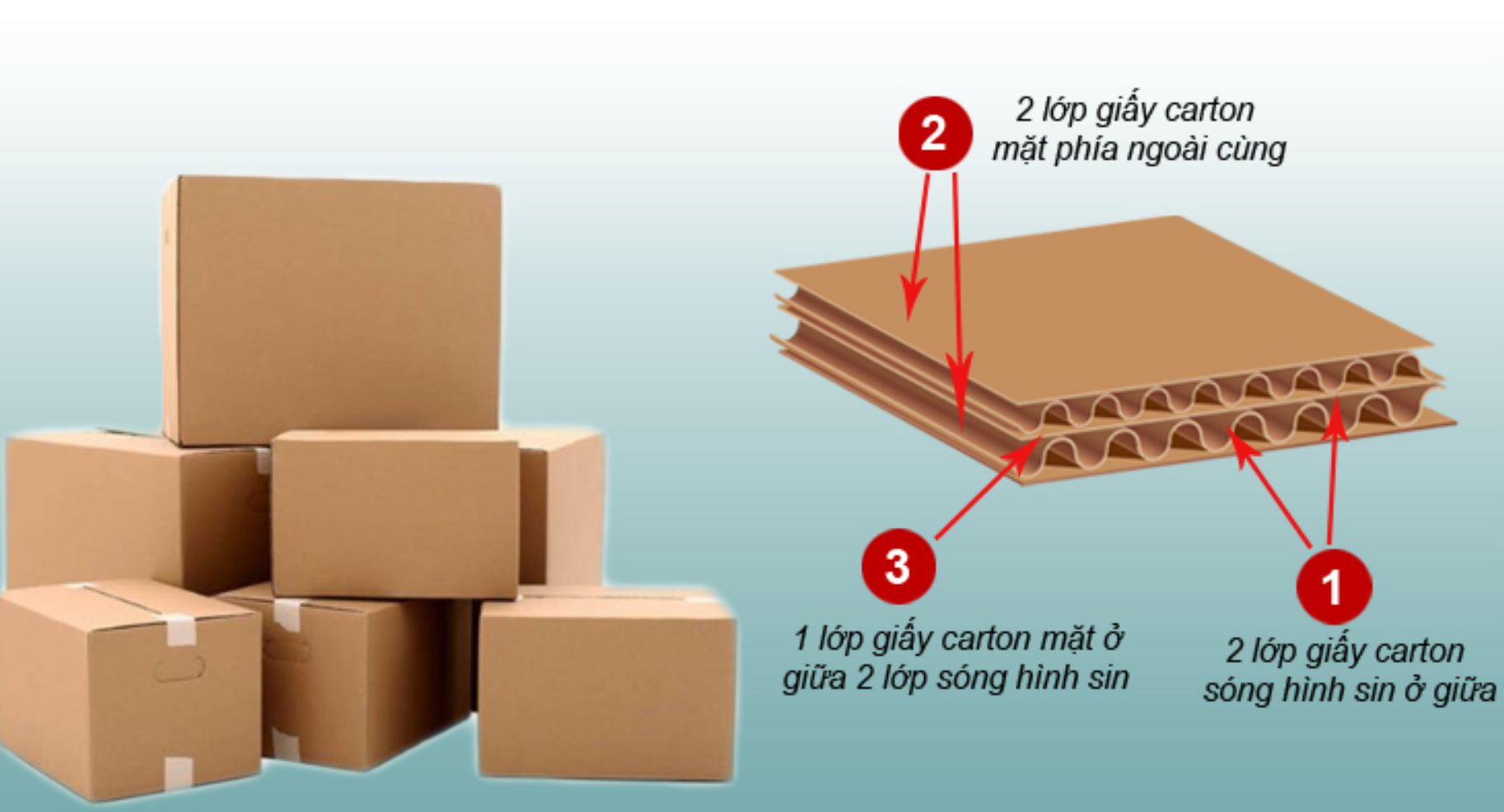 2

2 lớp giấy carton mặt phía ngoài cùng

3

1 lớp giấy carton mặt ở giữa 2 lớp sóng hình sin

1

2 lớp giấy carton sóng hình sin ở giữa